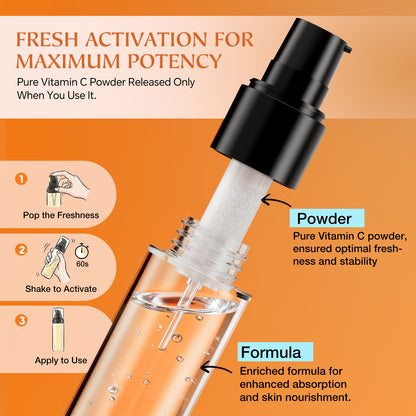 FRESH ACTIVATION FOR MAXIMUM POTENCY

Pure Vitamin C Powder Released Only When You Use It.

1

Pop the Freshness

2

60s

Shake to Activate

3

Apply to Use

Powder

Pure Vitamin C powder, ensured optimal freshness and stability

Formula

Enriched formula for enhanced absorption and skin nourishment.