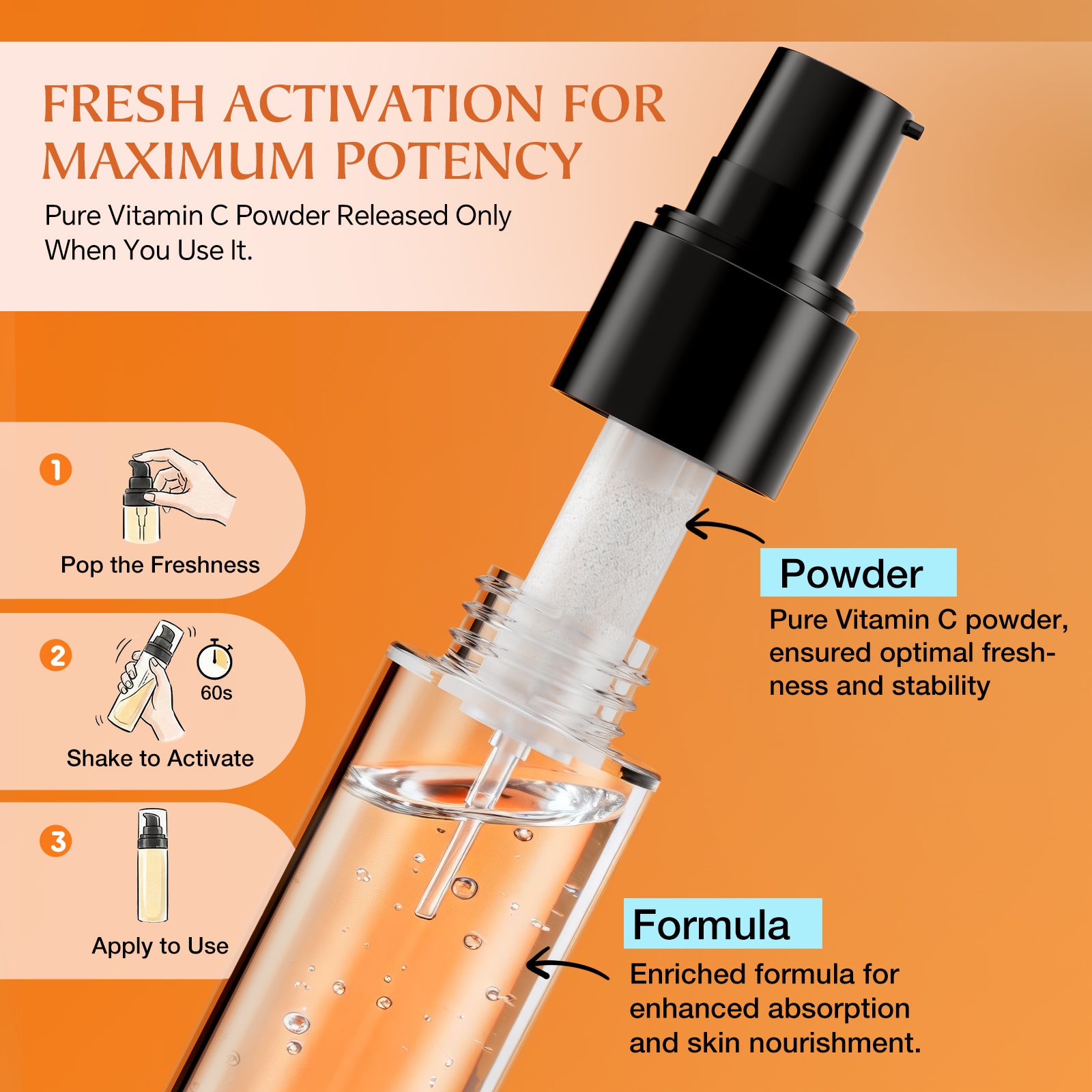 FRESH ACTIVATION FOR MAXIMUM POTENCY

Pure Vitamin C Powder Released Only When You Use It.

1

Pop the Freshness

2

60s

Shake to Activate

3

Apply to Use

Powder

Pure Vitamin C powder, ensured optimal freshness and stability

Formula

Enriched formula for enhanced absorption and skin nourishment.